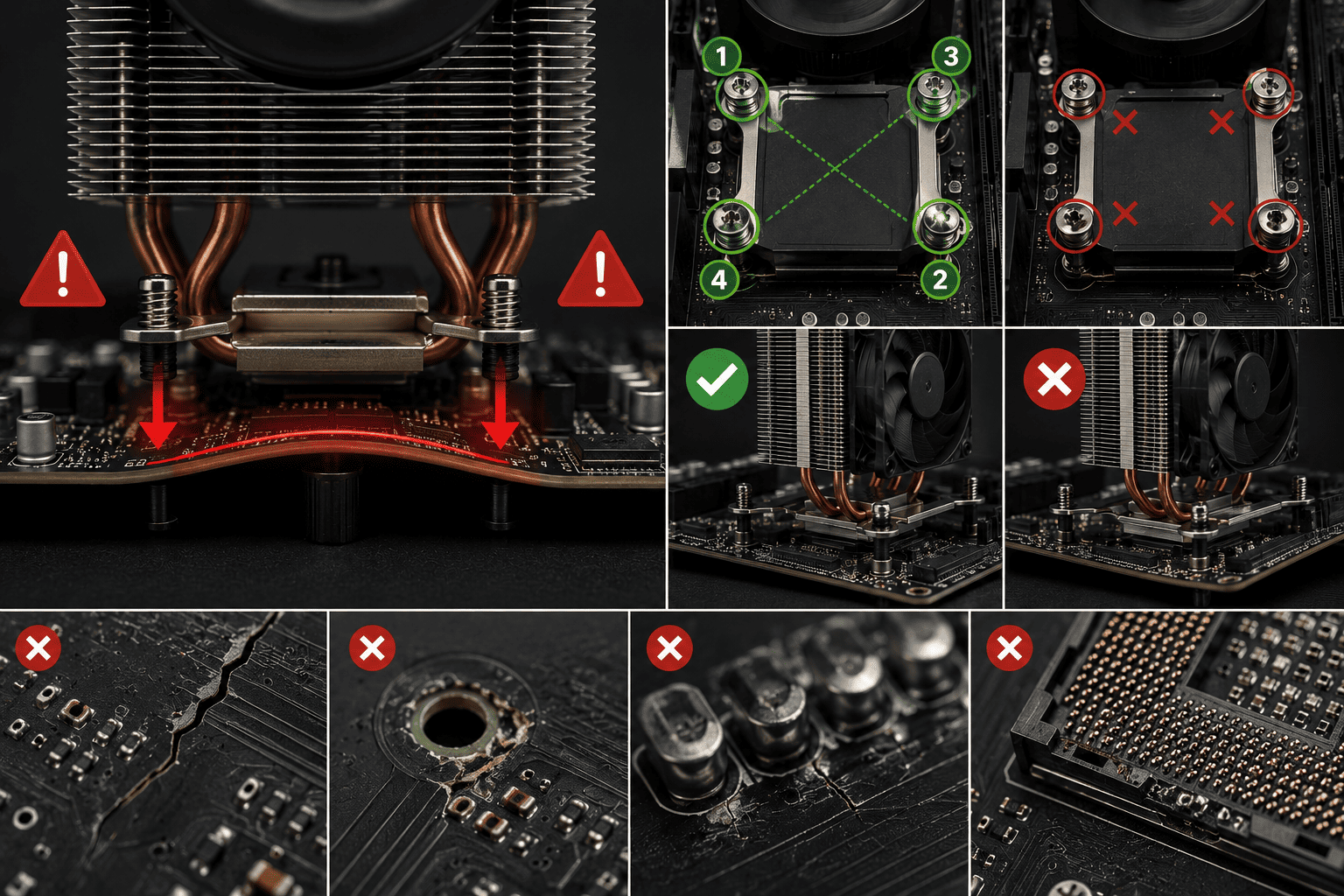 1
3
4
2